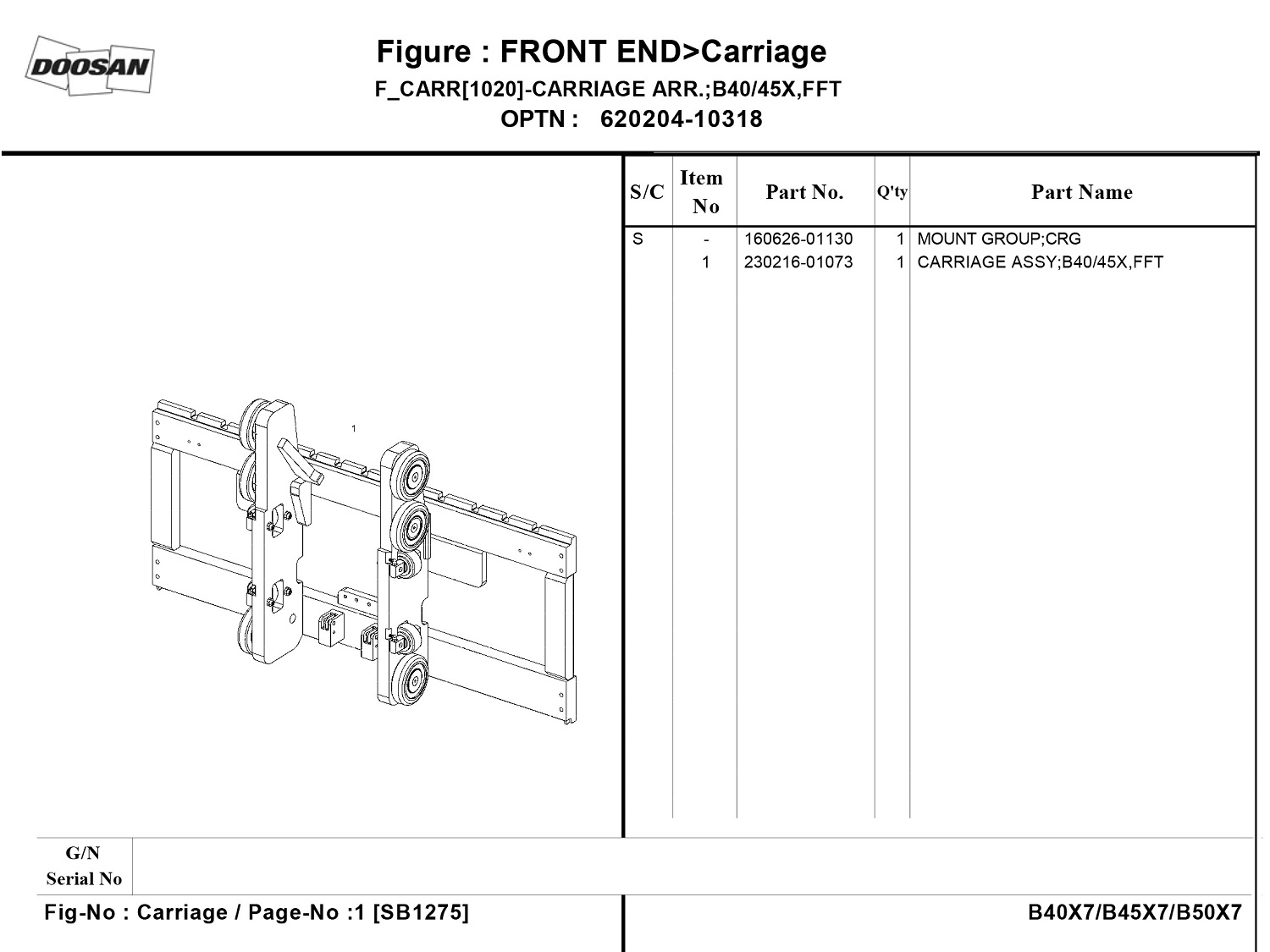 DOOSAN

Figure : FRONT END>Carriage
F_CARR[1020]-CARRIAGE ARR.;B40/45X,FFT
OPTN : 620204-10318

1

| S/C | Item No | Part No. | Q'ty | Part Name |
|---|---|---|---|---|
| S | - | 160626-01130 | 1 | MOUNT GROUP;CRG |
| | 1 | 230216-01073 | 1 | CARRIAGE ASSY;B40/45X,FFT |

G/N
Serial No

Fig-No : Carriage / Page-No :1 [SB1275]

B40X7/B45X7/B50X7