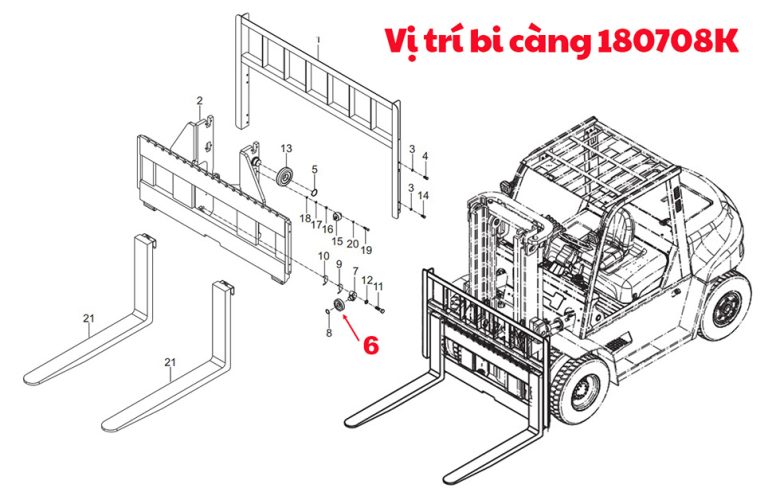 Vị trí bi càng 180708K

1
2
13
5
3
4
3
14
18
17
16
15
20
19
10
9
7
12
11
8
6
21
21