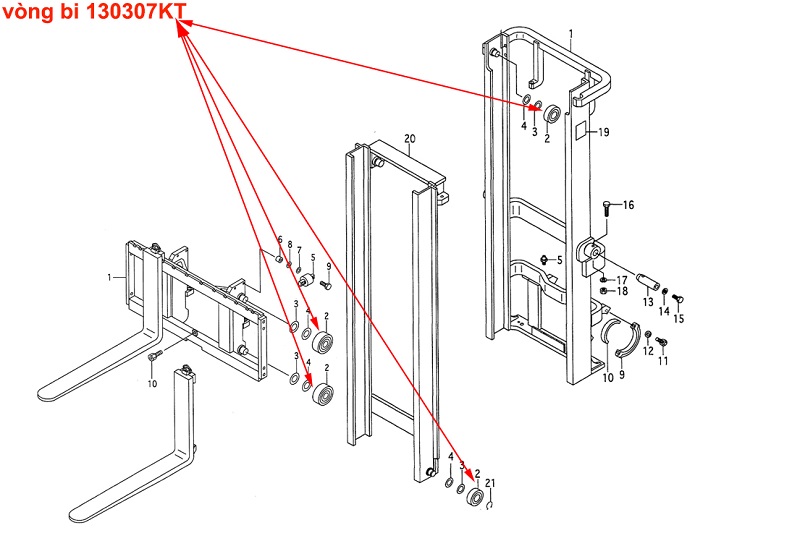 vòng bi 130307KT

1
4
3
2
19
20
16
5
17
18
13
14
15
12
11
10
9
6
8
7
5
9
1
3
4
2
3
4
2
10
4
3
2
21