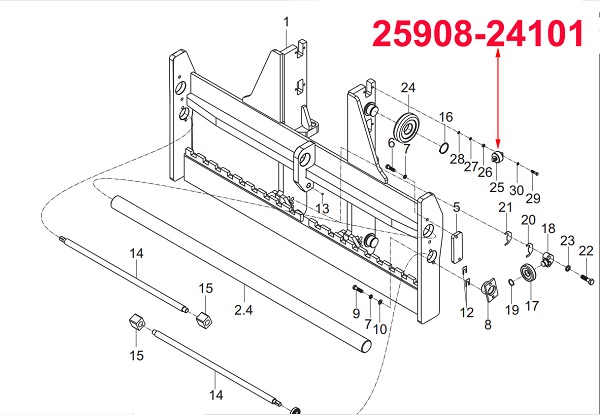 25908-24101

1
24
16
6
7
28
27
26
25
30
29
13
5
21
20
18
23
22
14
15
2.4
9
7
10
12
8
19
17
15
14